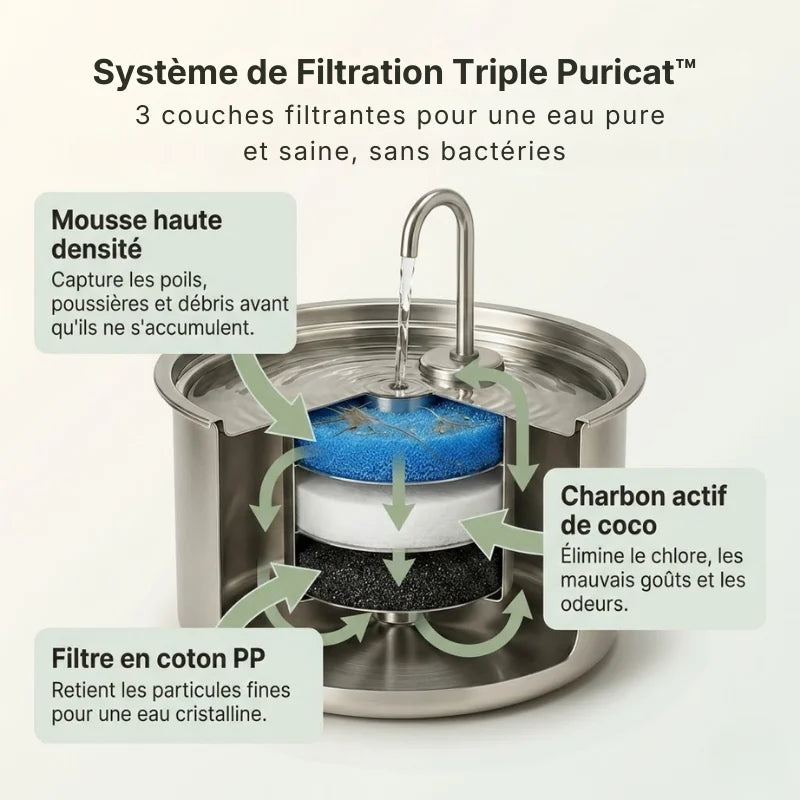 Système de Filtration Triple Puricat™
3 couches filtrantes pour une eau pure et saine, sans bactéries

Mousse haute densité
Capture les poils, poussières et débris avant qu'ils ne s'accumulent.

Charbon actif de coco
Élimine le chlore, les mauvais goûts et les odeurs.

Filtre en coton PP
Retient les particules fines pour une eau cristalline.